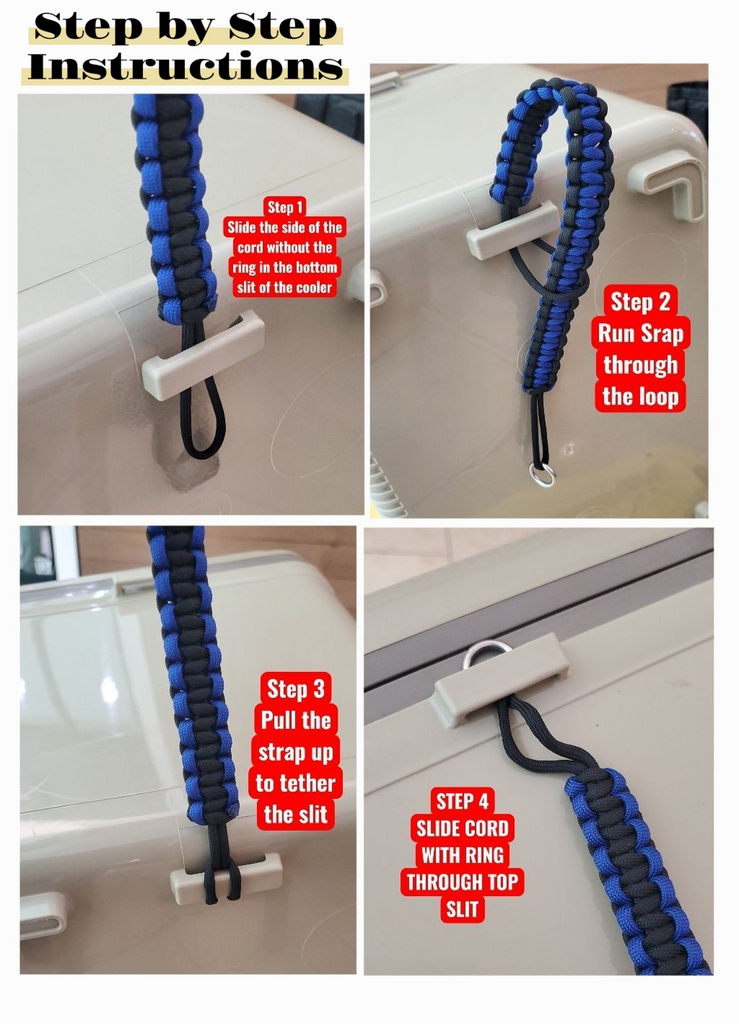 Step by Step Instructions

Step 1
Slide the side of the cord without the ring in the bottom slit of the cooler

Step 2
Run Srap through the loop

Step 3
Pull the strap up to tether the slit

STEP 4
SLIDE CORD WITH RING THROUGH TOP SLIT